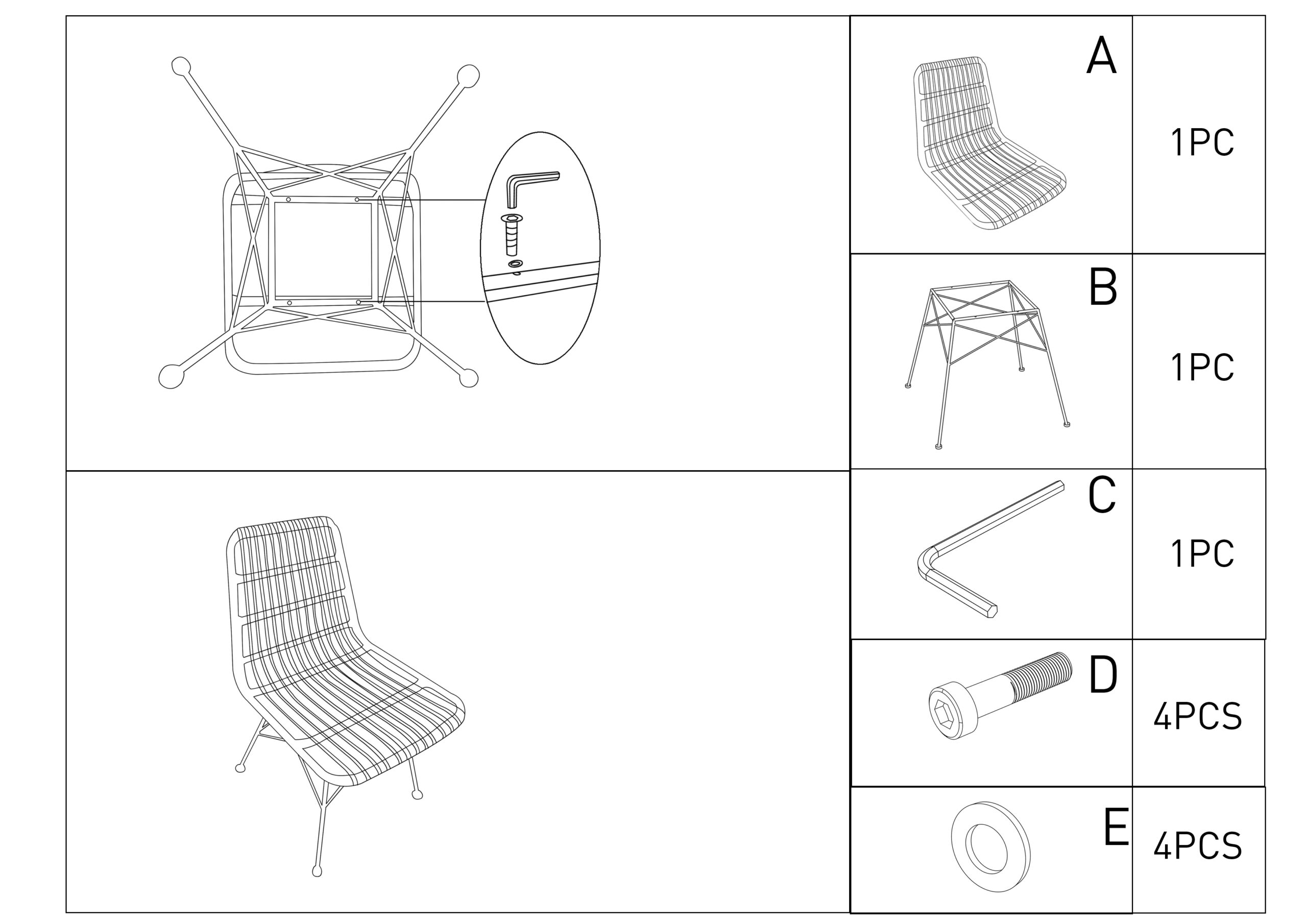 | A | 1PC |
|---|---|
| B | 1PC |
| C | 1PC |
| D | 4PCS |
| E | 4PCS |